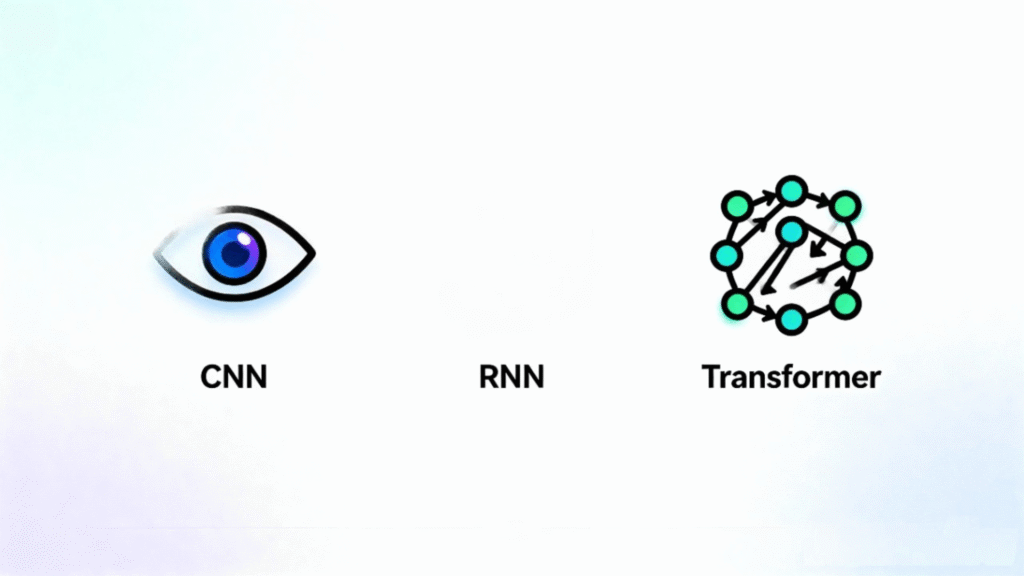 CNN

RNN

Transformer